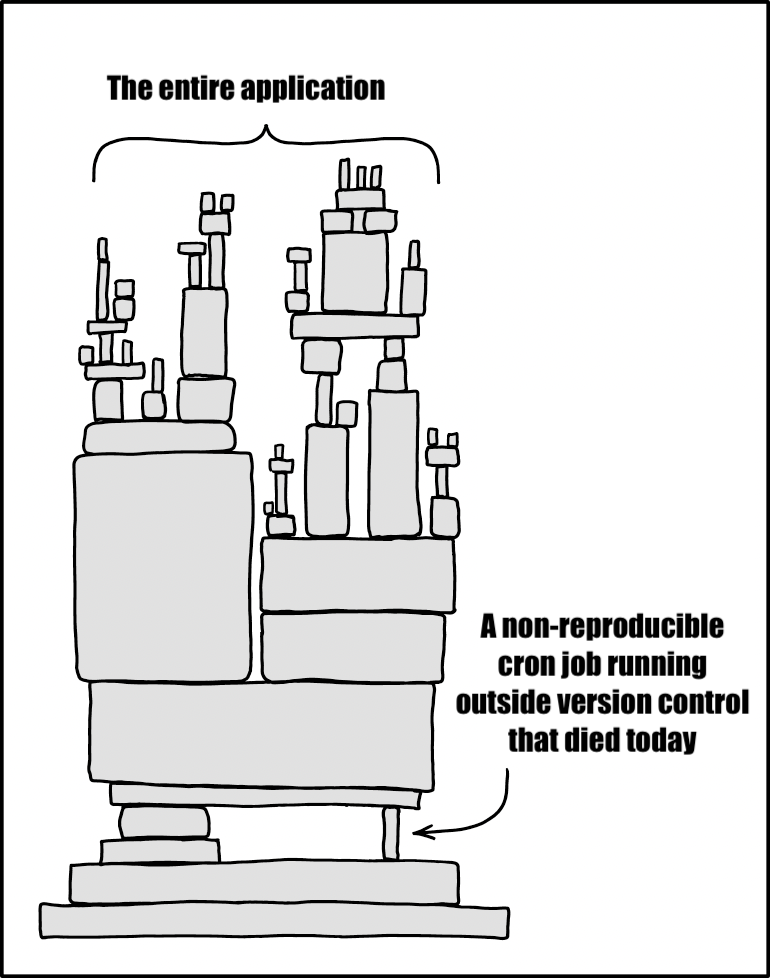 The entire application

A non-reproducible cron job running outside version control that died today